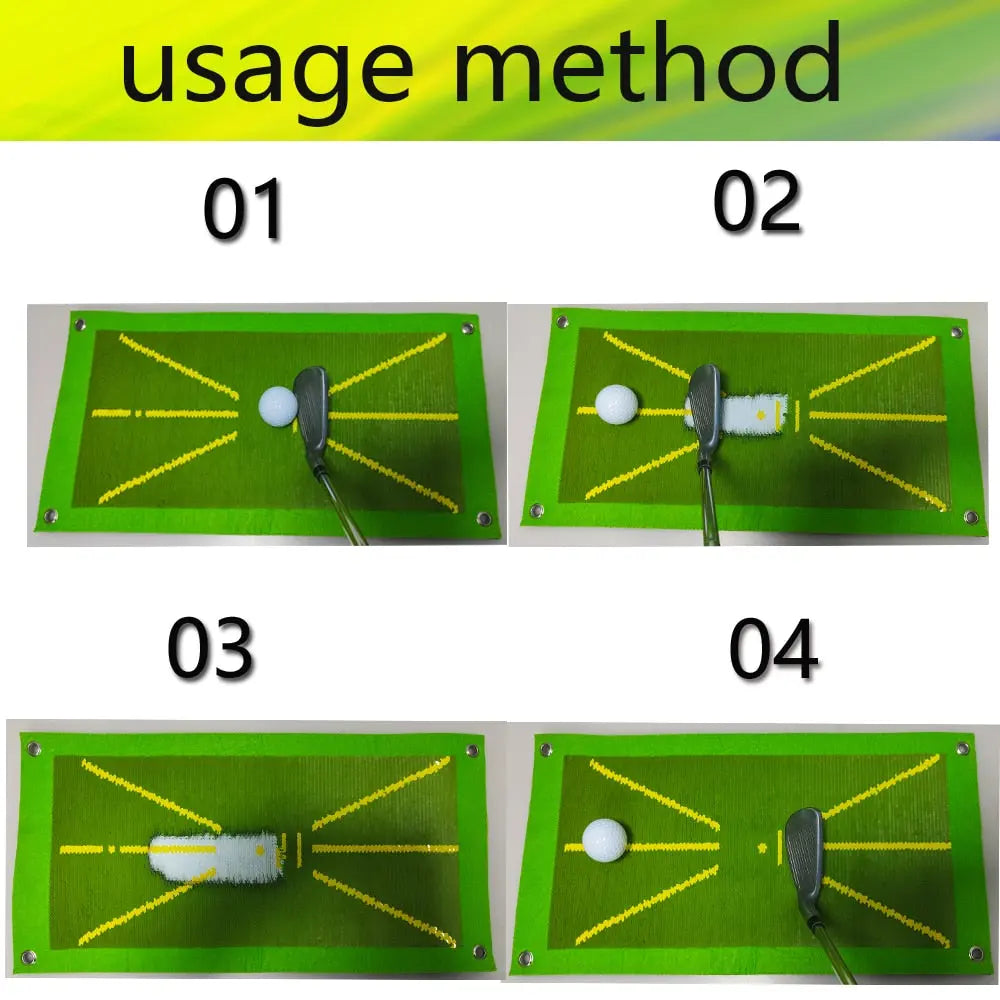 usage method

01

02

03

04